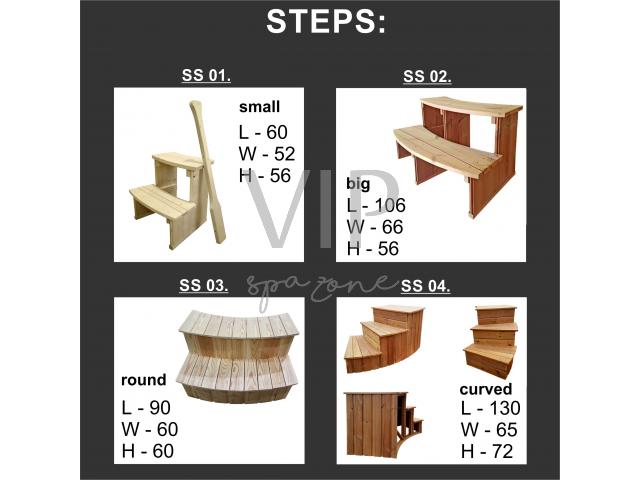 STEPS:

SS 01.

small
L - 60
W - 52
H - 56

SS 02.

big
L - 106
W - 66
H - 56

VIP
spa zone

SS 03.

round
L - 90
W - 60
H - 60

SS 04.

curved
L - 130
W - 65
H - 72